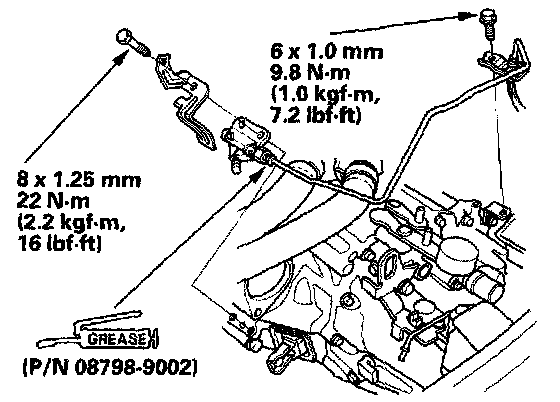 6 x 1.0 mm
9.8 N·m
(1.0 kgf·m,
7.2 lbf·ft)

8 x 1.25 mm
22 N·m
(2.2 kgf·m,
16 lbf·ft)

GREASE

(P/N 08798-9002)