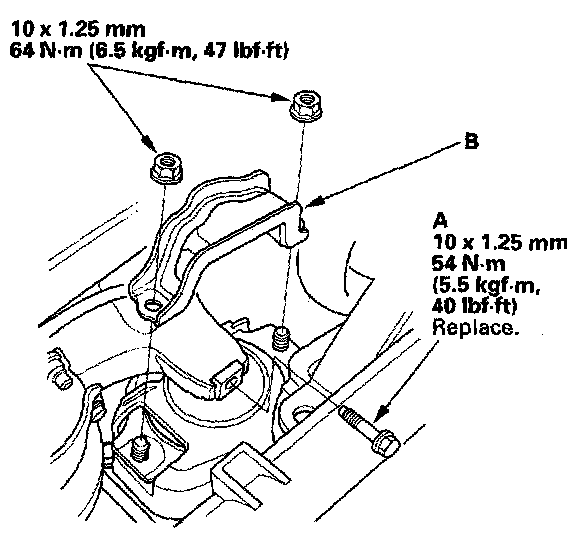 10 x 1.25 mm
64 N·m (6.5 kgf·m, 47 lbf·ft)

B

A
10 x 1.25 mm
54 N·m
(5.5 kgf·m,
40 lbf·ft)
Replace.