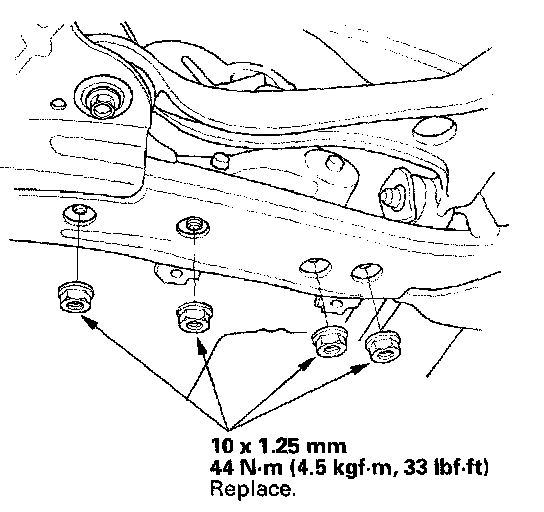 10 x 1.25 mm
44 N·m (4.5 kgf·m, 33 lbf·ft)
Replace.