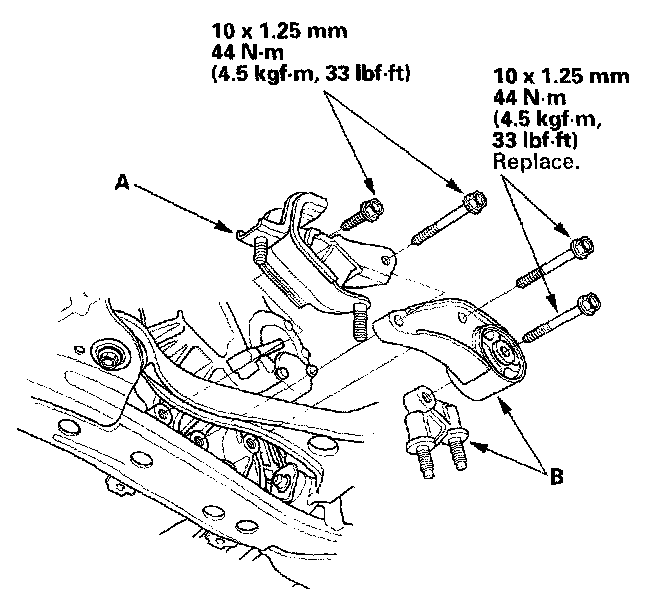 10 x 1.25 mm
44 N·m
(4.5 kgf·m, 33 lbf·ft)

10 x 1.25 mm
44 N·m
(4.5 kgf·m,
33 lbf·ft)
Replace.

A

B