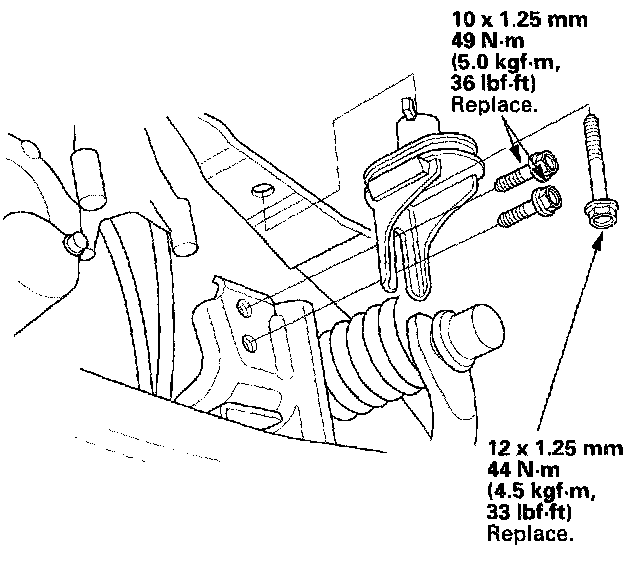 10 x 1.25 mm
49 N·m
(5.0 kgf·m,
36 lbf·ft)
Replace.

12 x 1.25 mm
44 N·m
(4.5 kgf·m,
33 lbf·ft)
Replace.