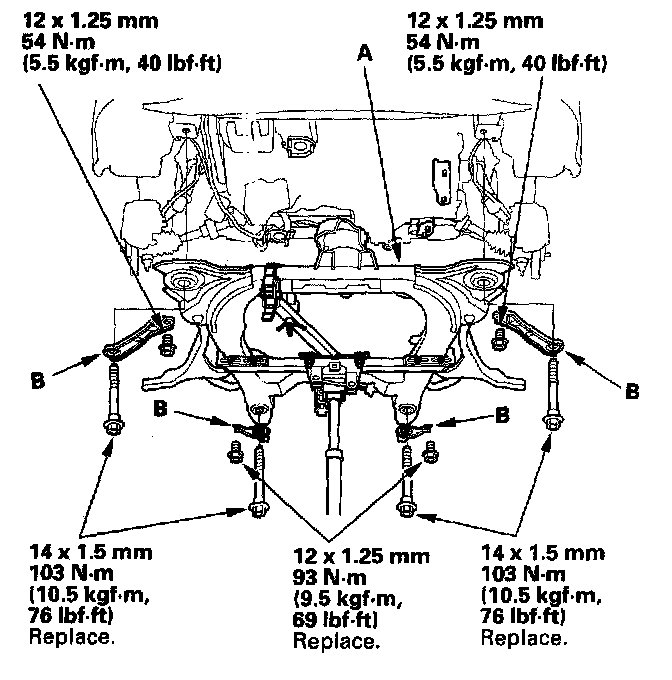 12 x 1.25 mm
54 N·m
(5.5 kgf·m, 40 lbf·ft)

A

12 x 1.25 mm
54 N·m
(5.5 kgf·m, 40 lbf·ft)

B

B

B

B

14 x 1.5 mm
103 N·m
(10.5 kgf·m,
76 lbf·ft)
Replace.

12 x 1.25 mm
93 N·m
(9.5 kgf·m,
69 lbf·ft)
Replace.

14 x 1.5 mm
103 N·m
(10.5 kgf·m,
76 lbf·ft)
Replace.