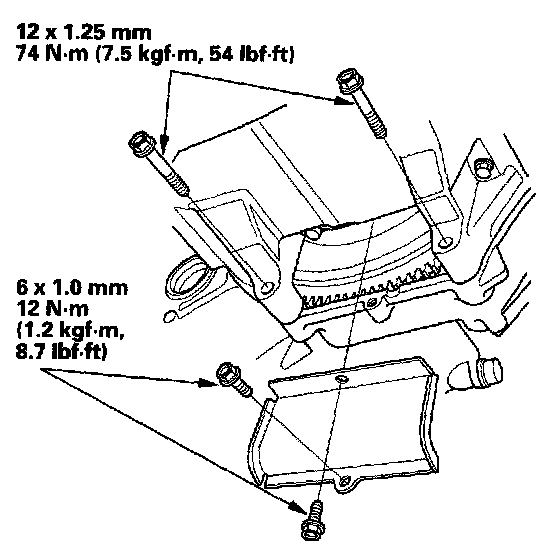 12 x 1.25 mm
74 N·m (7.5 kgf·m, 54 lbf·ft)

6 x 1.0 mm
12 N·m
(1.2 kgf·m,
8.7 lbf·ft)