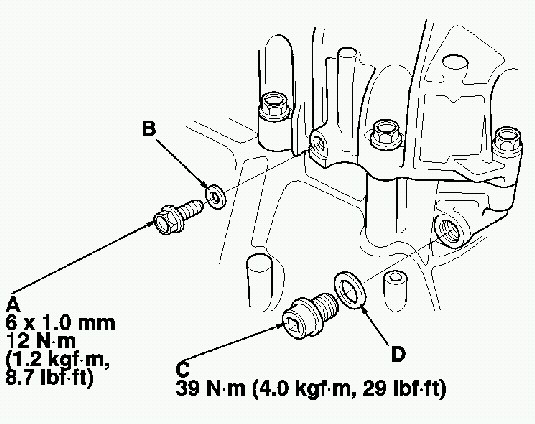 B

A
6 x 1.0 mm
12 N·m
(1.2 kgf·m,
8.7 lbf·ft)

D

C
39 N·m (4.0 kgf·m, 29 lbf·ft)