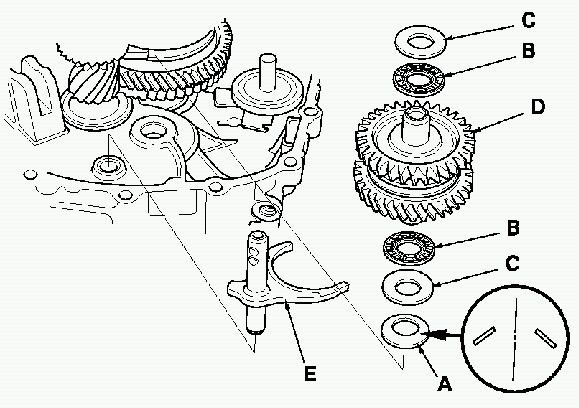 C
B
D
B
C
E
A