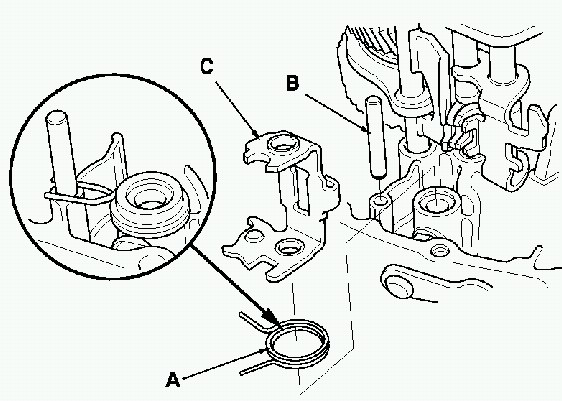 C
B
A