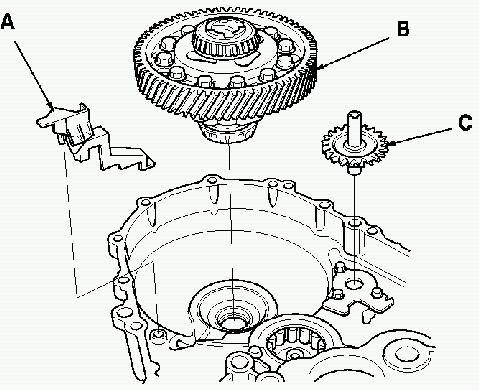 A

B

C