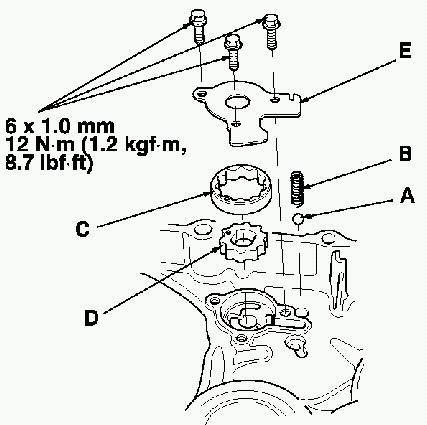 E

6 x 1.0 mm
12 N·m (1.2 kgf·m, 8.7 lbf·ft)

B

A

C

D