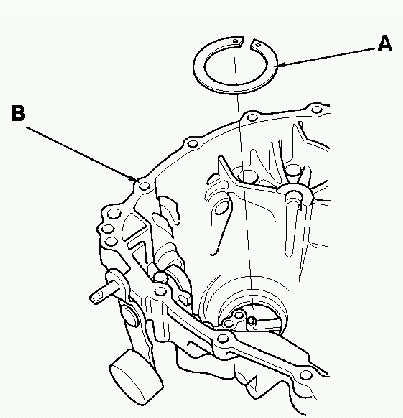 A

B