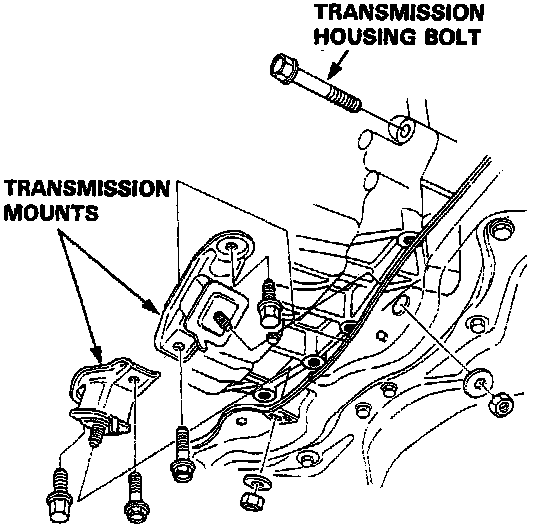 TRANSMISSION HOUSING BOLT

TRANSMISSION MOUNTS