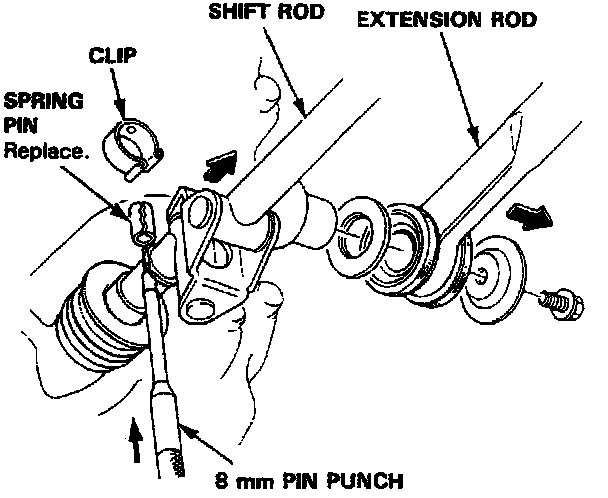 SHIFT ROD

EXTENSION ROD

CLIP

SPRING PIN
Replace.

8 mm PIN PUNCH