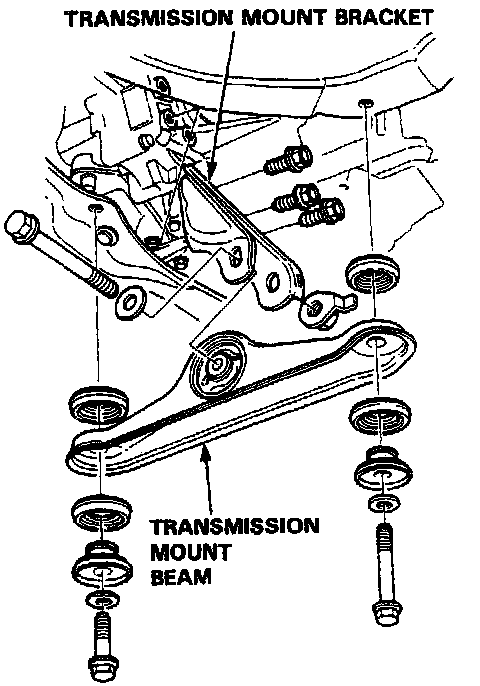 TRANSMISSION MOUNT BRACKET

TRANSMISSION MOUNT BEAM