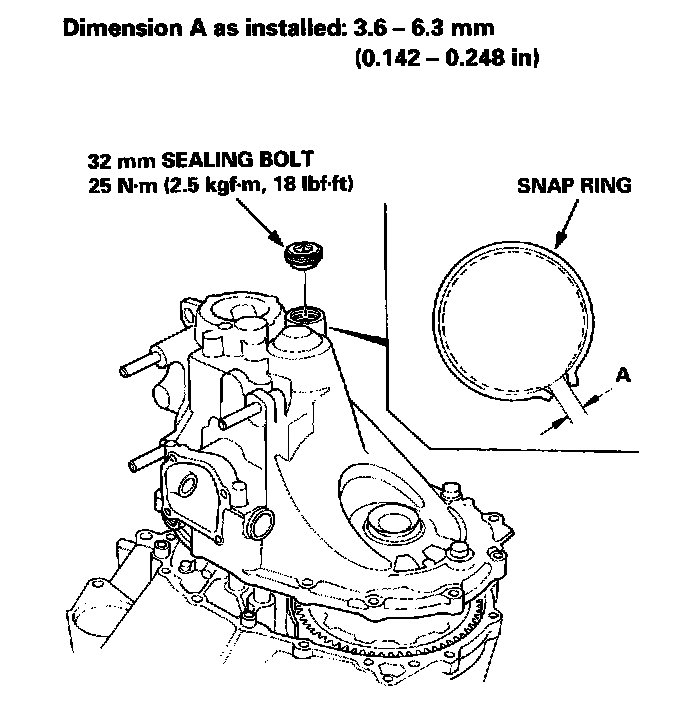 Dimension A as installed: 3.6 – 6.3 mm
(0.142 – 0.248 in)

32 mm SEALING BOLT
25 N·m (2.5 kgf·m, 18 lbf·ft)

SNAP RING

A