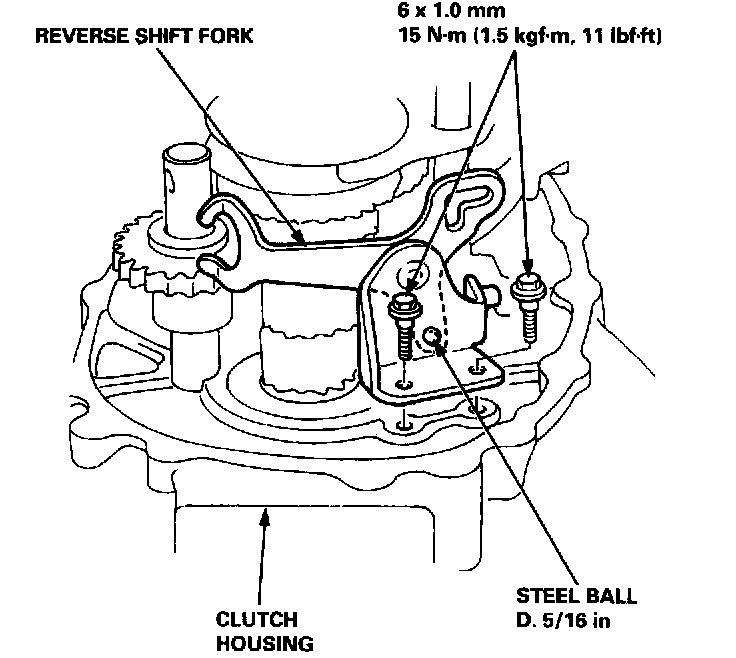 REVERSE SHIFT FORK

6 x 1.0 mm
15 N·m (1.5 kgf·m, 11 lbf·ft)

STEEL BALL
D. 5/16 in

CLUTCH
HOUSING