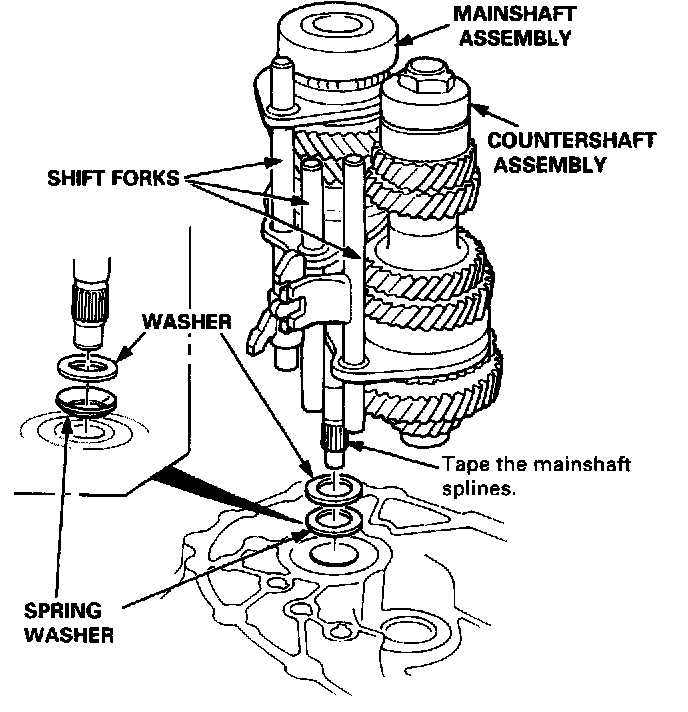 MAINSHAFT ASSEMBLY

COUNTERSHAFT ASSEMBLY

SHIFT FORKS

WASHER

Tape the mainshaft splines.

SPRING WASHER