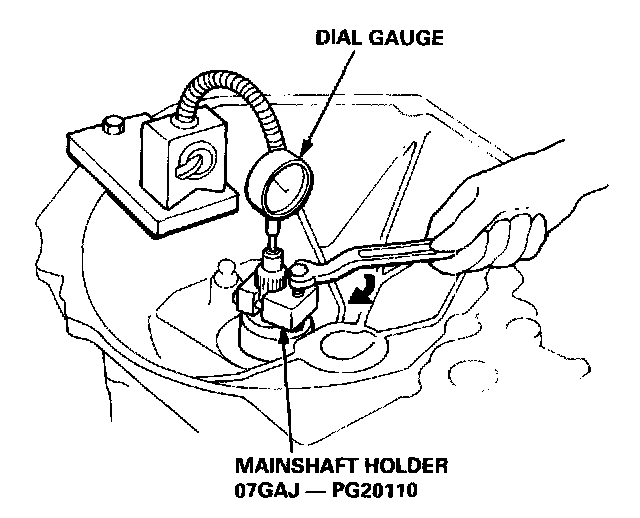 DIAL GAUGE

MAINSHAFT HOLDER
07GAJ — PG20110