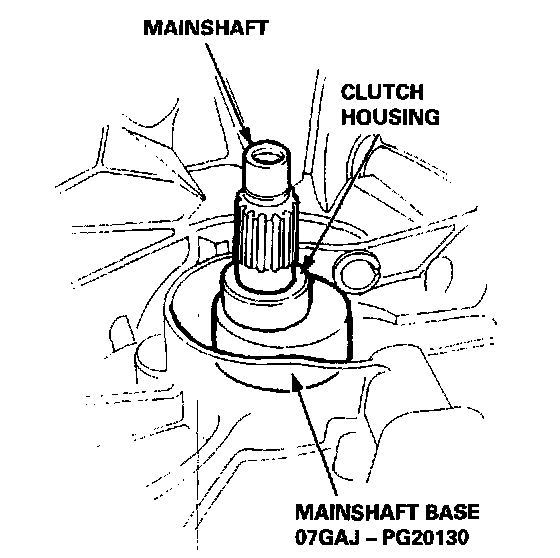 MAINSHAFT

CLUTCH HOUSING

MAINSHAFT BASE
07GAJ – PG20130