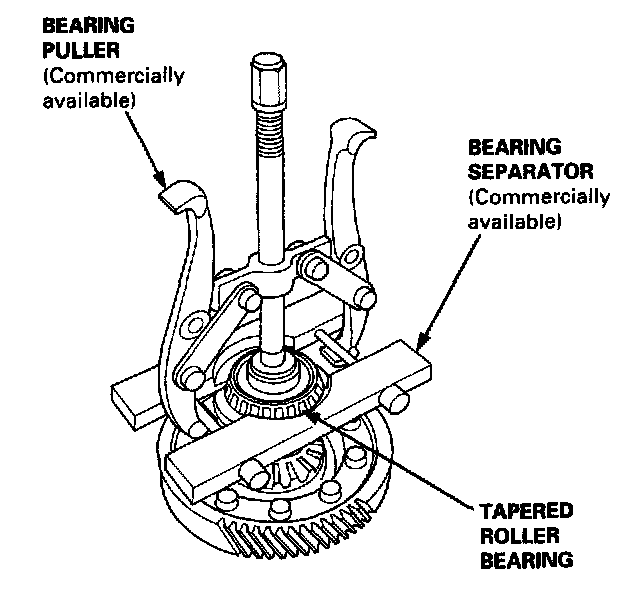 BEARING PULLER
(Commercially available)

BEARING SEPARATOR
(Commercially available)

TAPERED ROLLER BEARING