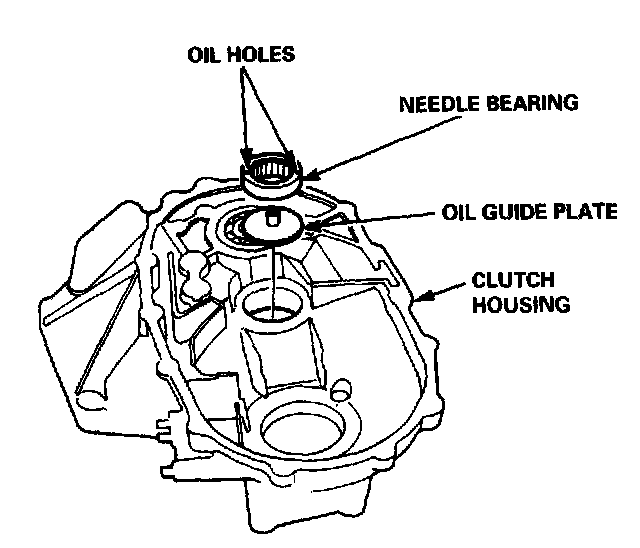 OIL HOLES

NEEDLE BEARING

OIL GUIDE PLATE

CLUTCH HOUSING