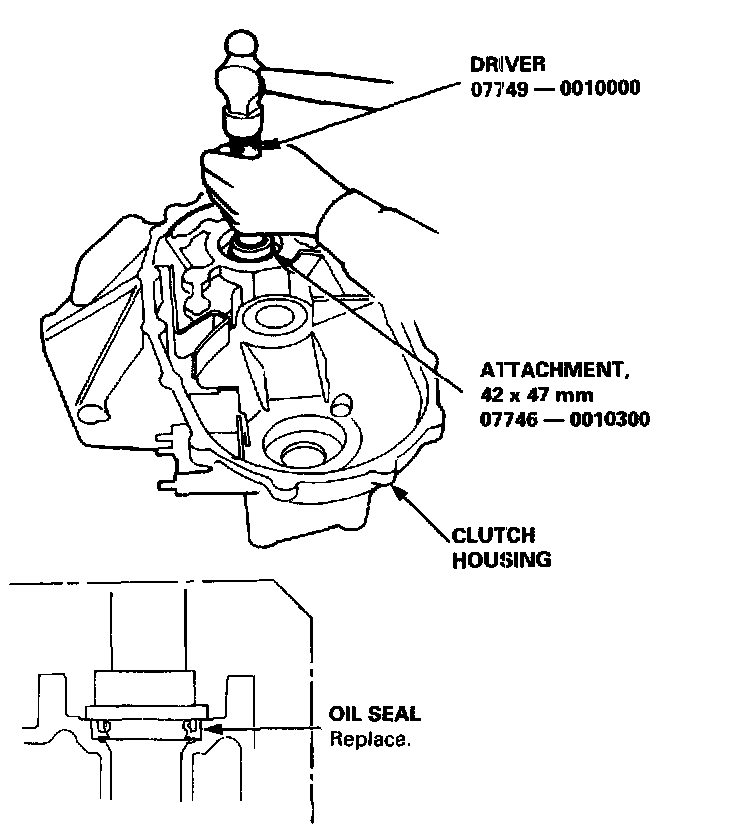 DRIVER
07749 — 0010000

ATTACHMENT,
42 x 47 mm
07746 — 0010300

CLUTCH
HOUSING

OIL SEAL
Replace.