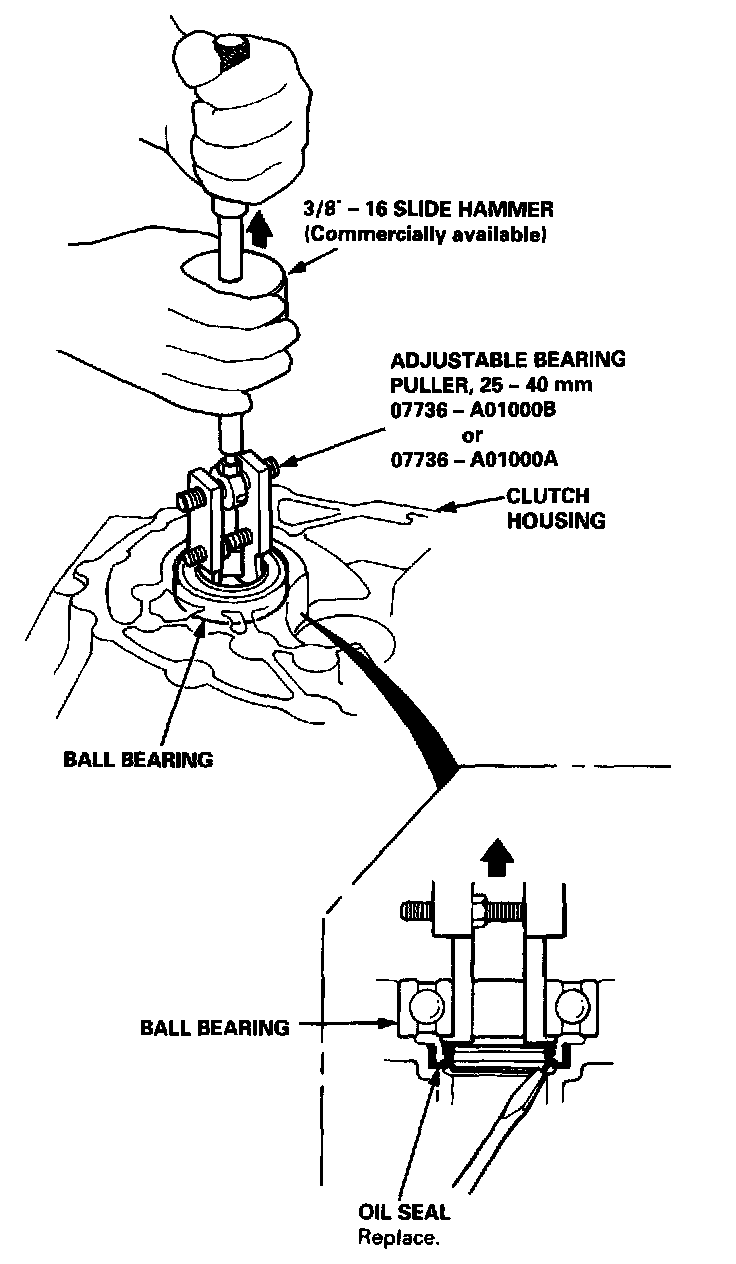 3/8" – 16 SLIDE HAMMER
(Commercially available)

ADJUSTABLE BEARING PULLER, 25 – 40 mm
07736 – A01000B
or
07736 – A01000A

CLUTCH HOUSING

BALL BEARING

BALL BEARING

OIL SEAL
Replace.