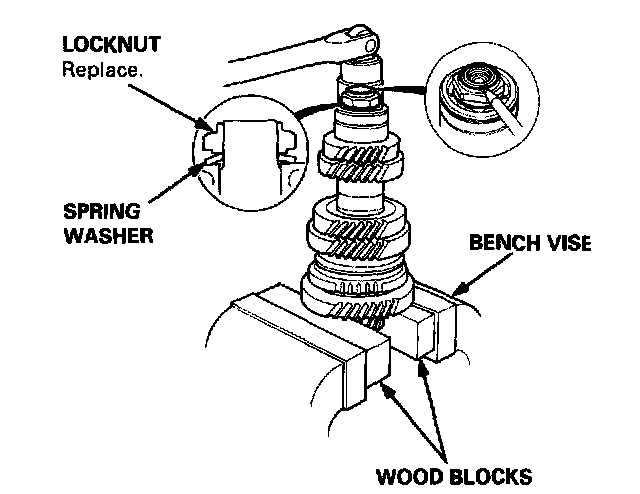 LOCKNUT
Replace.

SPRING
WASHER

BENCH VISE

WOOD BLOCKS