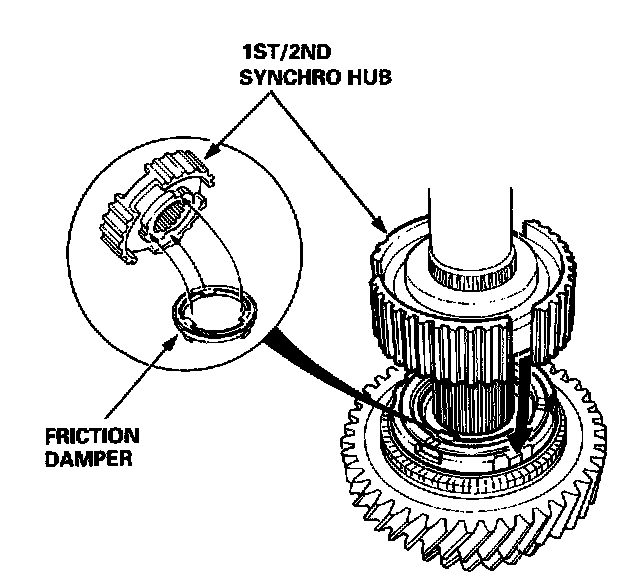 1ST/2ND SYNCHRO HUB

FRICTION DAMPER