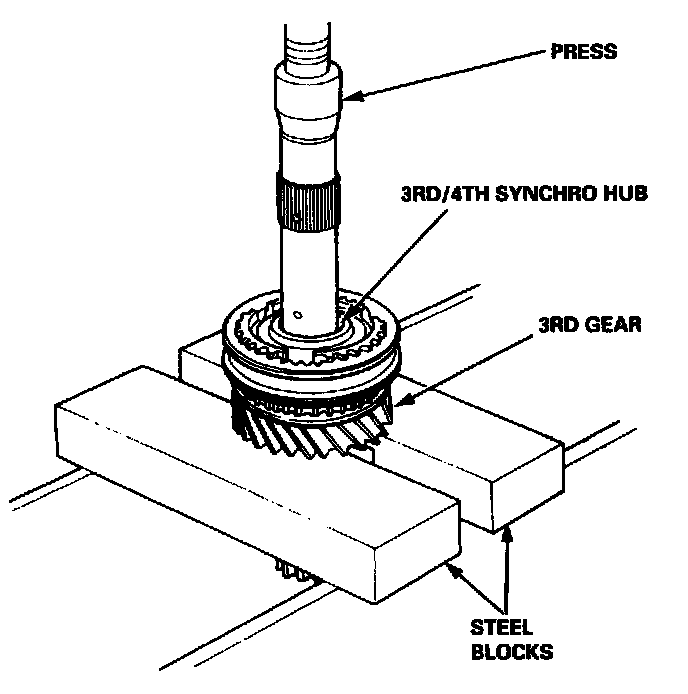 PRESS

3RD/4TH SYNCHRO HUB

3RD GEAR

STEEL BLOCKS