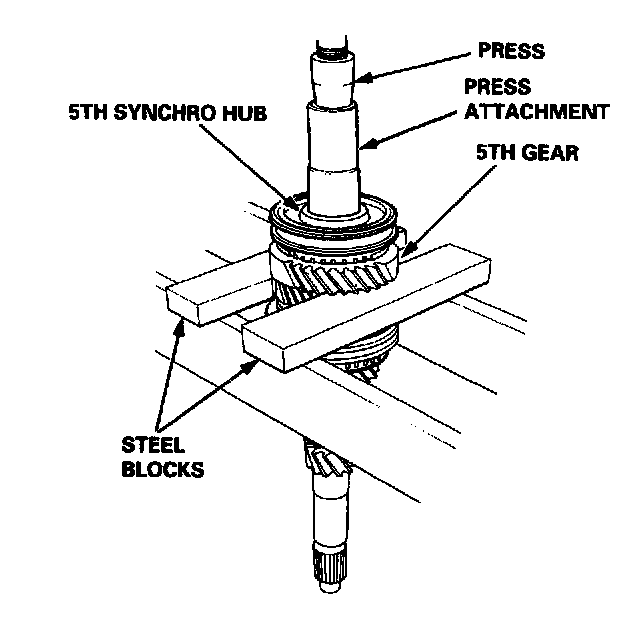 PRESS

PRESS ATTACHMENT

5TH SYNCHRO HUB

5TH GEAR

STEEL BLOCKS