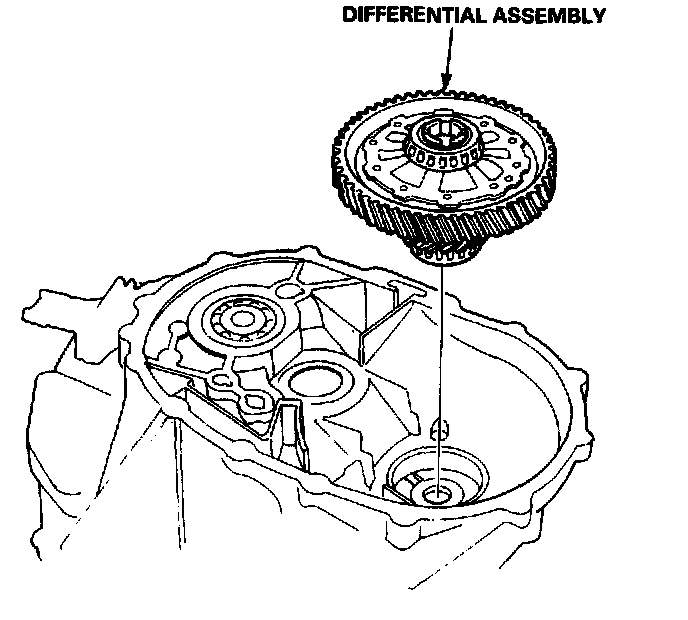 DIFFERENTIAL ASSEMBLY