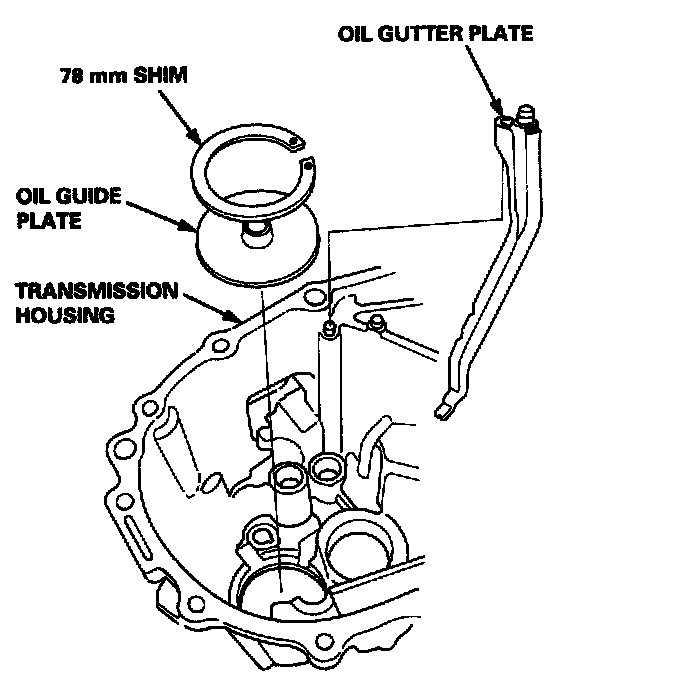 OIL GUTTER PLATE

78 mm SHIM

OIL GUIDE PLATE

TRANSMISSION HOUSING