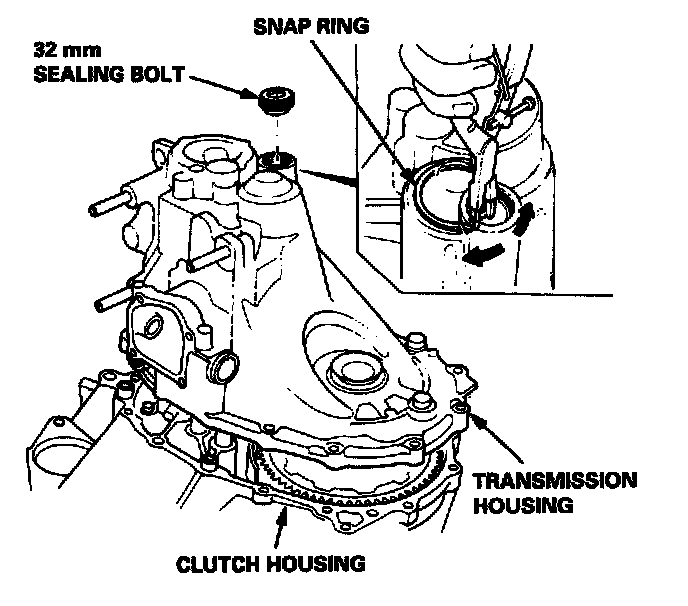 SNAP RING

32 mm
SEALING BOLT

TRANSMISSION
HOUSING

CLUTCH HOUSING