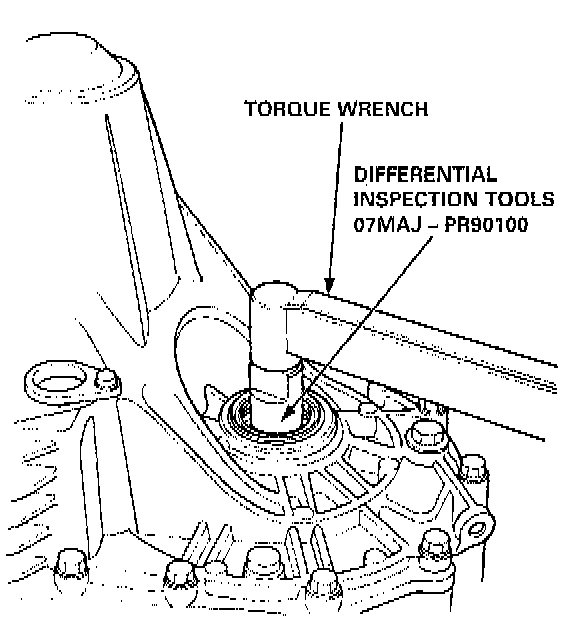 TORQUE WRENCH

DIFFERENTIAL INSPECTION TOOLS 07MAJ – PR90100