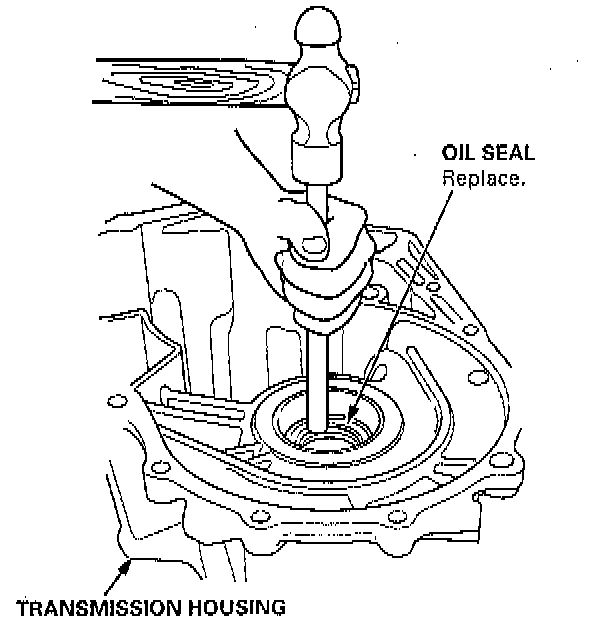 OIL SEAL
Replace.

TRANSMISSION HOUSING