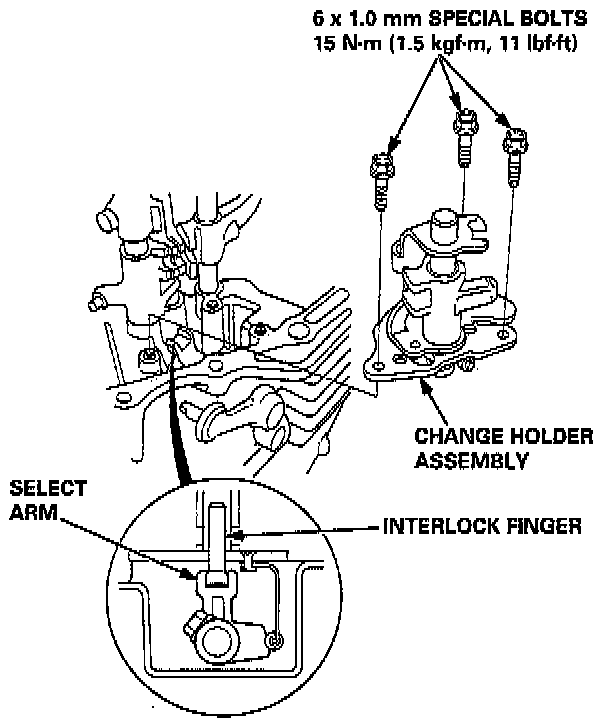 6 x 1.0 mm SPECIAL BOLTS
15 N·m (1.5 kgf·m, 11 lbf·ft)

CHANGE HOLDER ASSEMBLY

SELECT ARM

INTERLOCK FINGER