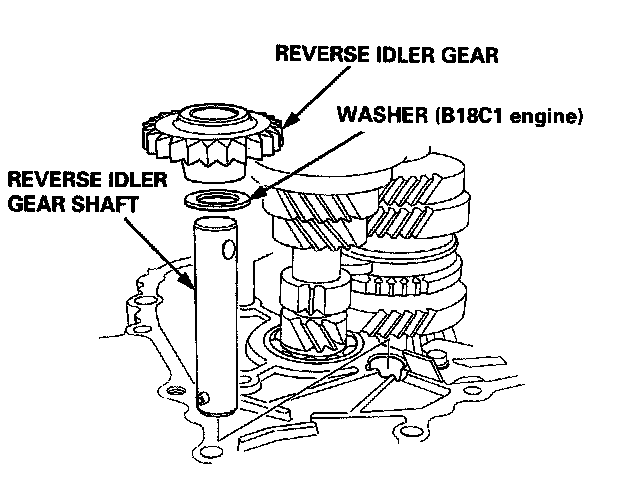 REVERSE IDLER GEAR

WASHER (B18C1 engine)

REVERSE IDLER GEAR SHAFT