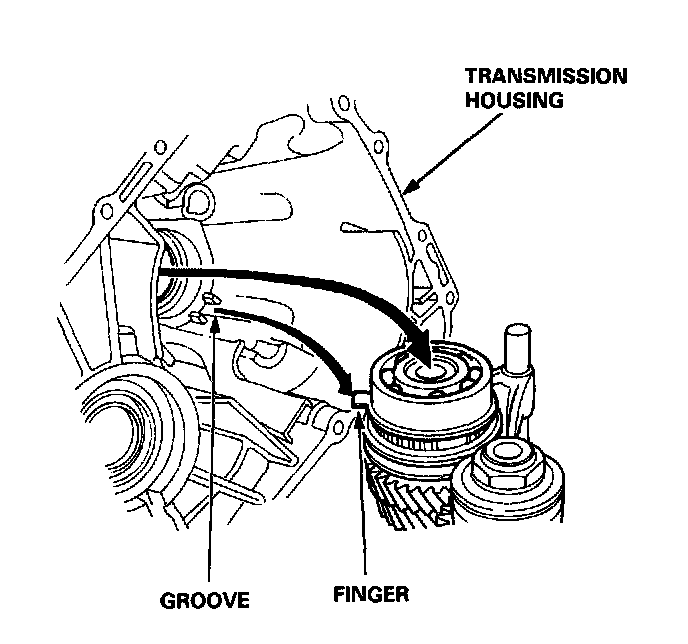 TRANSMISSION HOUSING

GROOVE

FINGER