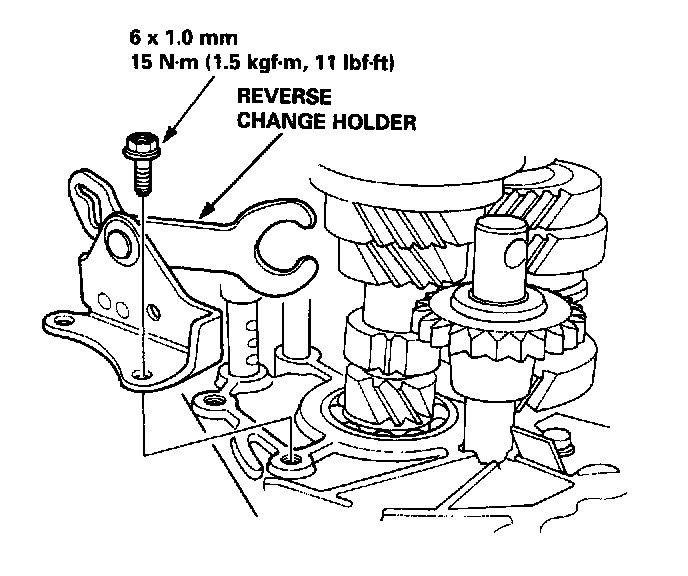 6 x 1.0 mm
15 N·m (1.5 kgf·m, 11 lbf·ft)

REVERSE
CHANGE HOLDER