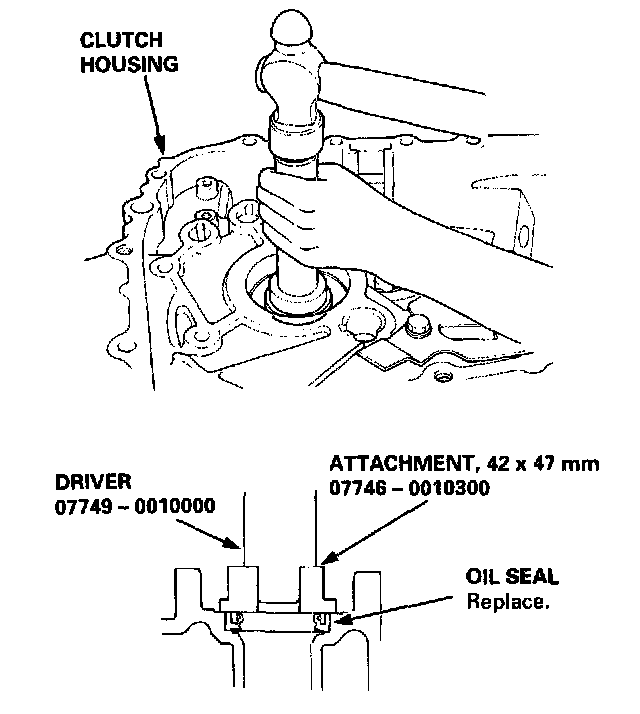 CLUTCH HOUSING

DRIVER
07749 – 0010000

ATTACHMENT, 42 x 47 mm
07746 – 0010300

OIL SEAL
Replace.