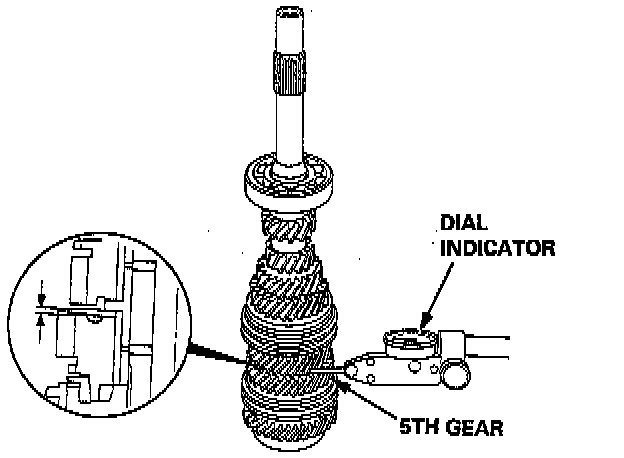 DIAL INDICATOR

5TH GEAR