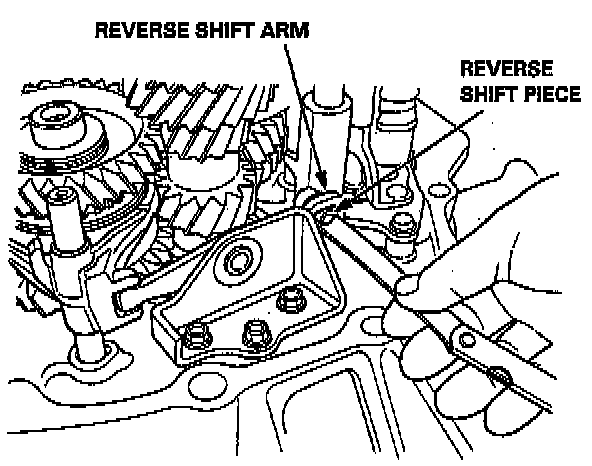 REVERSE SHIFT ARM

REVERSE SHIFT PIECE