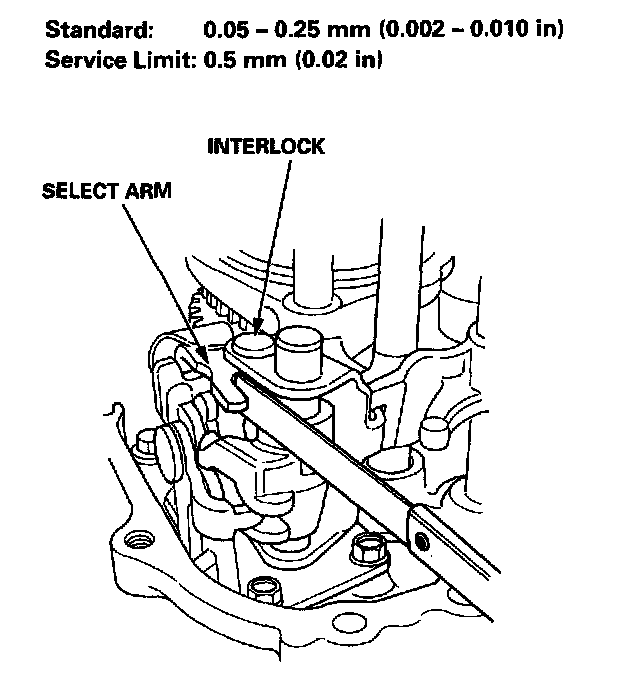 Standard: 0.05 – 0.25 mm (0.002 – 0.010 in)
Service Limit: 0.5 mm (0.02 in)

INTERLOCK

SELECT ARM