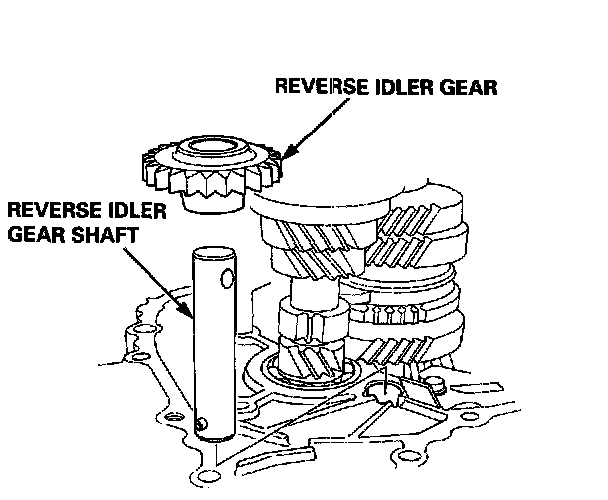 REVERSE IDLER GEAR

REVERSE IDLER GEAR SHAFT