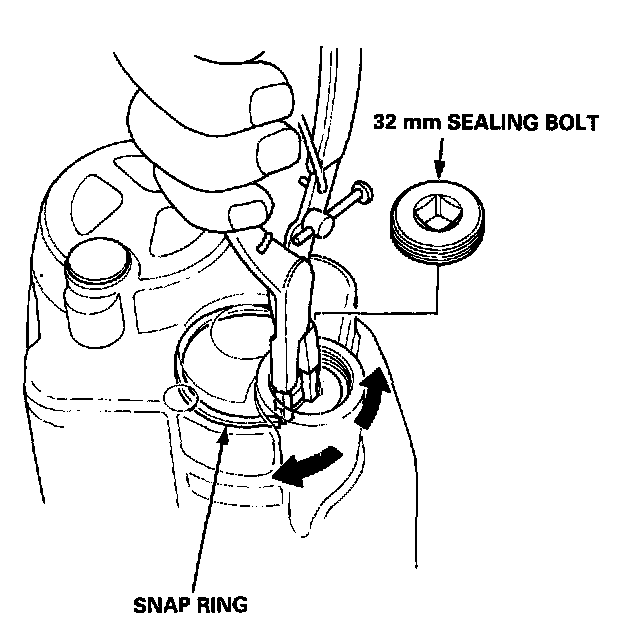 32 mm SEALING BOLT

SNAP RING