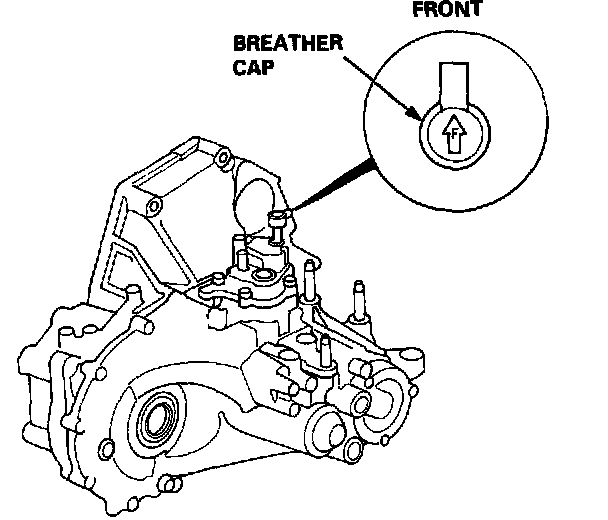 FRONT

BREATHER CAP

F