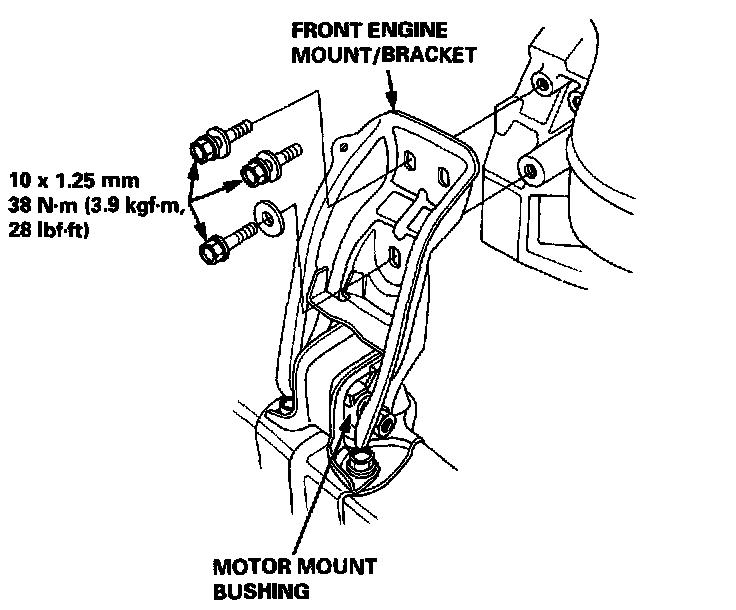 FRONT ENGINE MOUNT/BRACKET

10 x 1.25 mm
38 N·m (3.9 kgf·m, 28 lbf·ft)

MOTOR MOUNT BUSHING