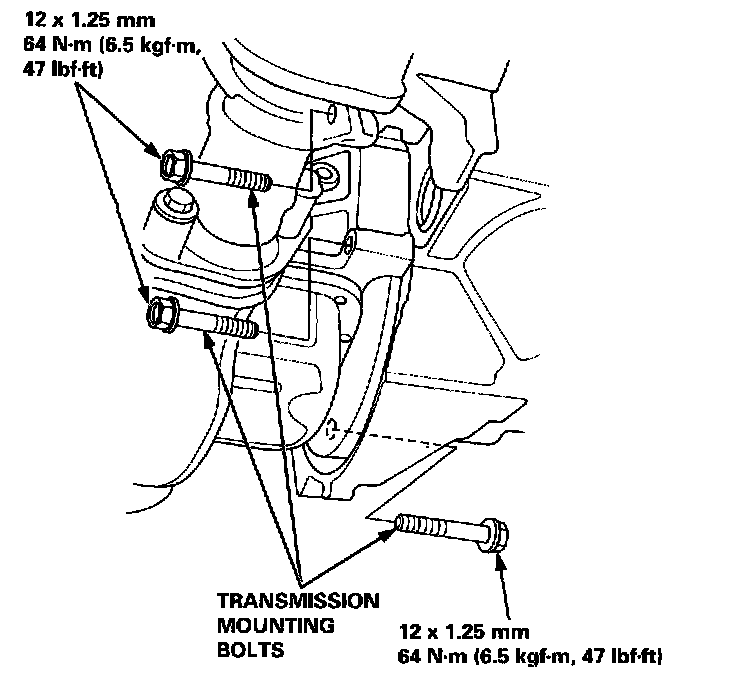 12 x 1.25 mm
64 N·m (6.5 kgf·m, 47 lbf·ft)

TRANSMISSION MOUNTING BOLTS

12 x 1.25 mm
64 N·m (6.5 kgf·m, 47 lbf·ft)