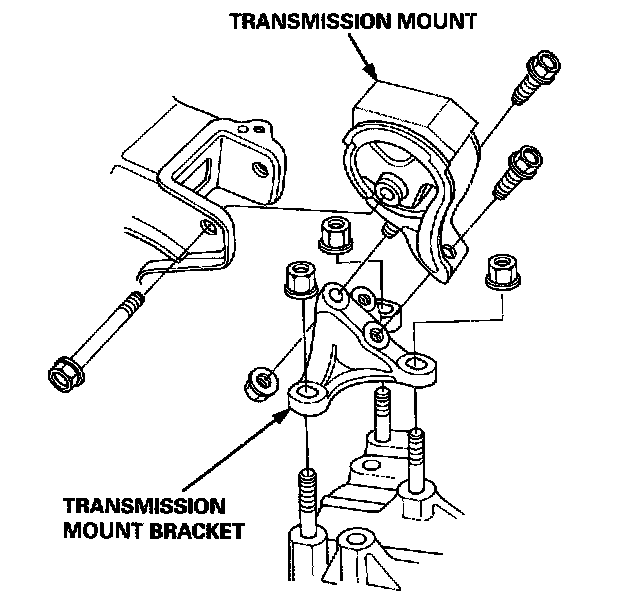 TRANSMISSION MOUNT

TRANSMISSION MOUNT BRACKET