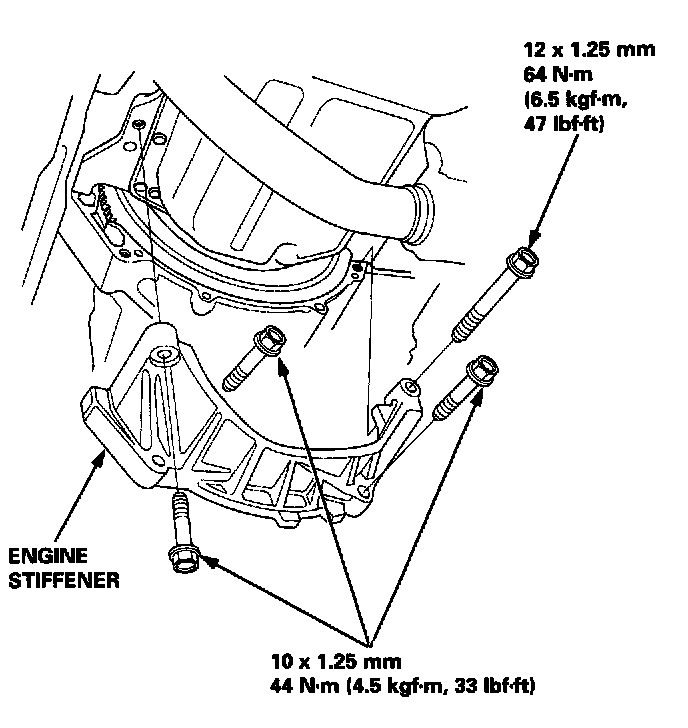 12 x 1.25 mm
64 N·m
(6.5 kgf·m,
47 lbf·ft)

ENGINE
STIFFENER

10 x 1.25 mm
44 N·m (4.5 kgf·m, 33 lbf·ft)