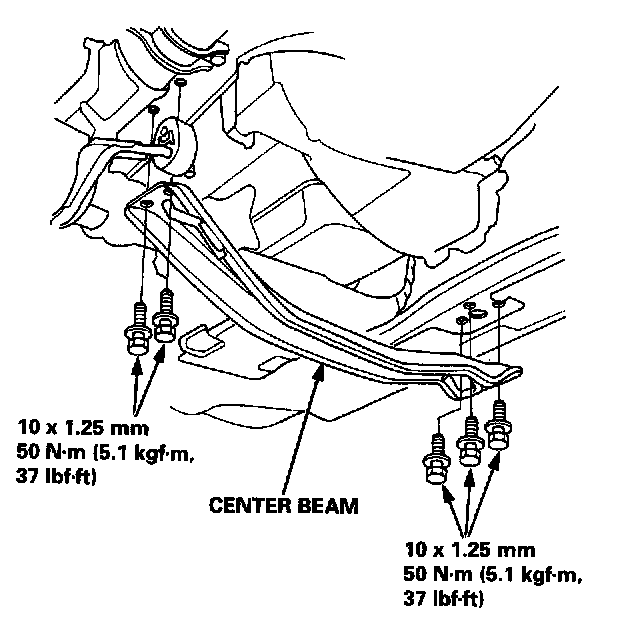 10 x 1.25 mm
50 N·m (5.1 kgf·m, 37 lbf·ft)

CENTER BEAM

10 x 1.25 mm
50 N·m (5.1 kgf·m, 37 lbf·ft)